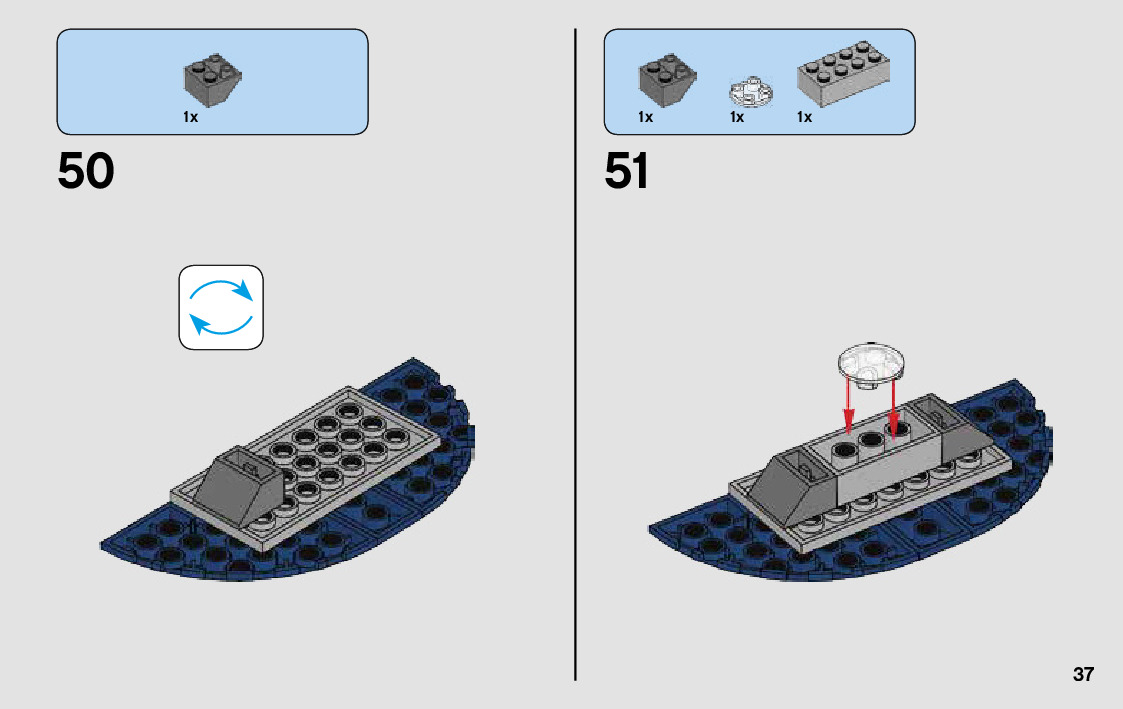 1x

50

1x
1x
1x

51

37