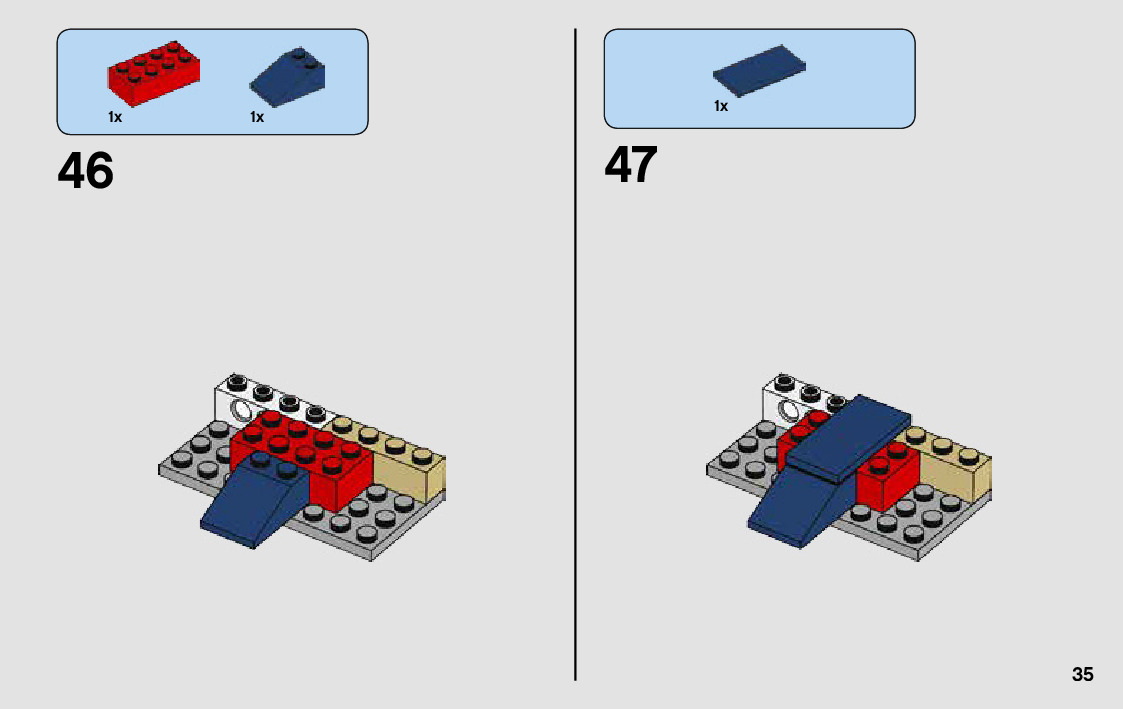 1x 1x

46

1x

47

35