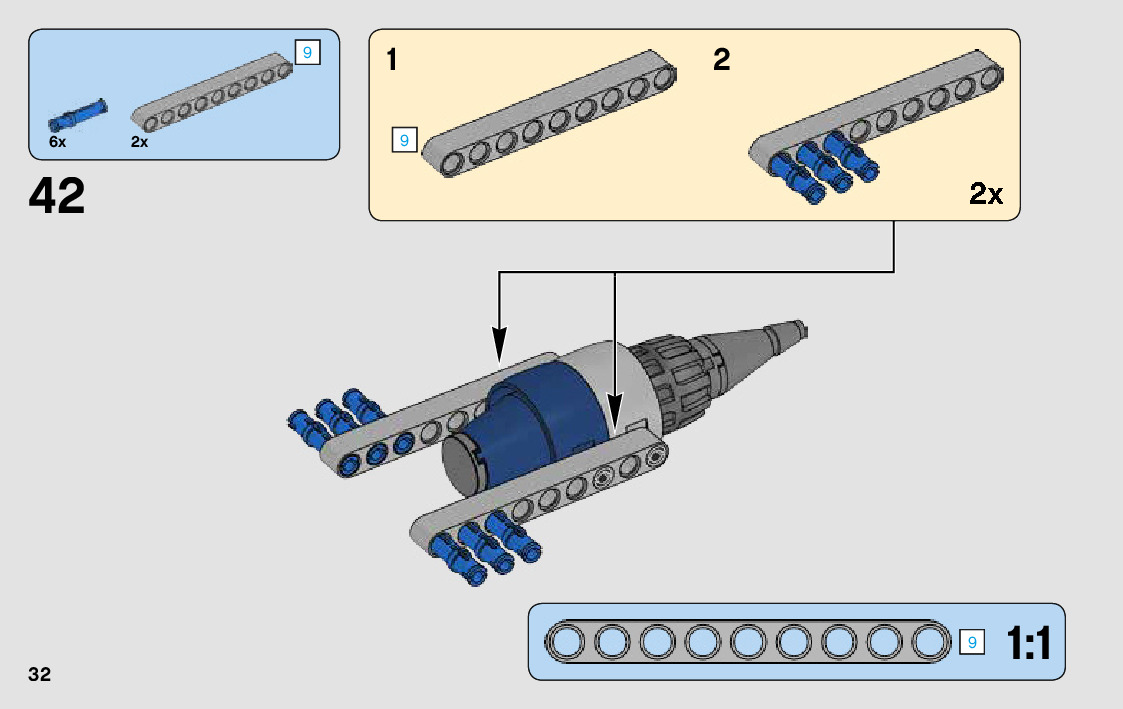 9
6x
2x

42

1
9

2

2x

9
1:1

32