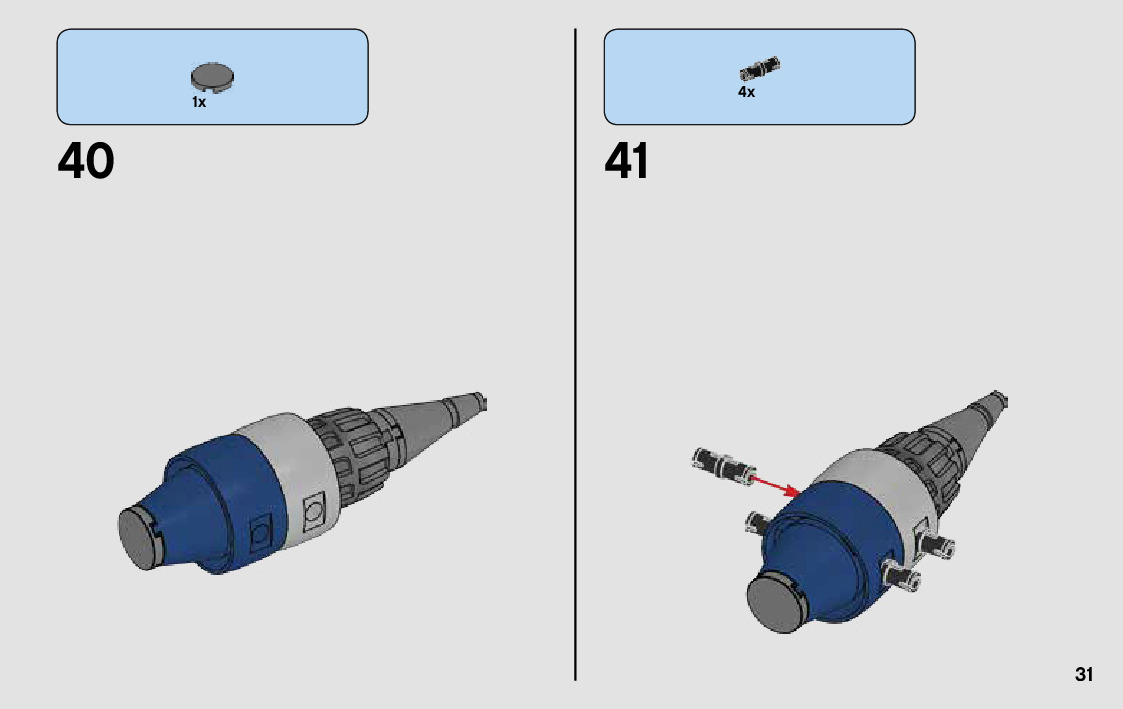 1x

40

4x

41

31