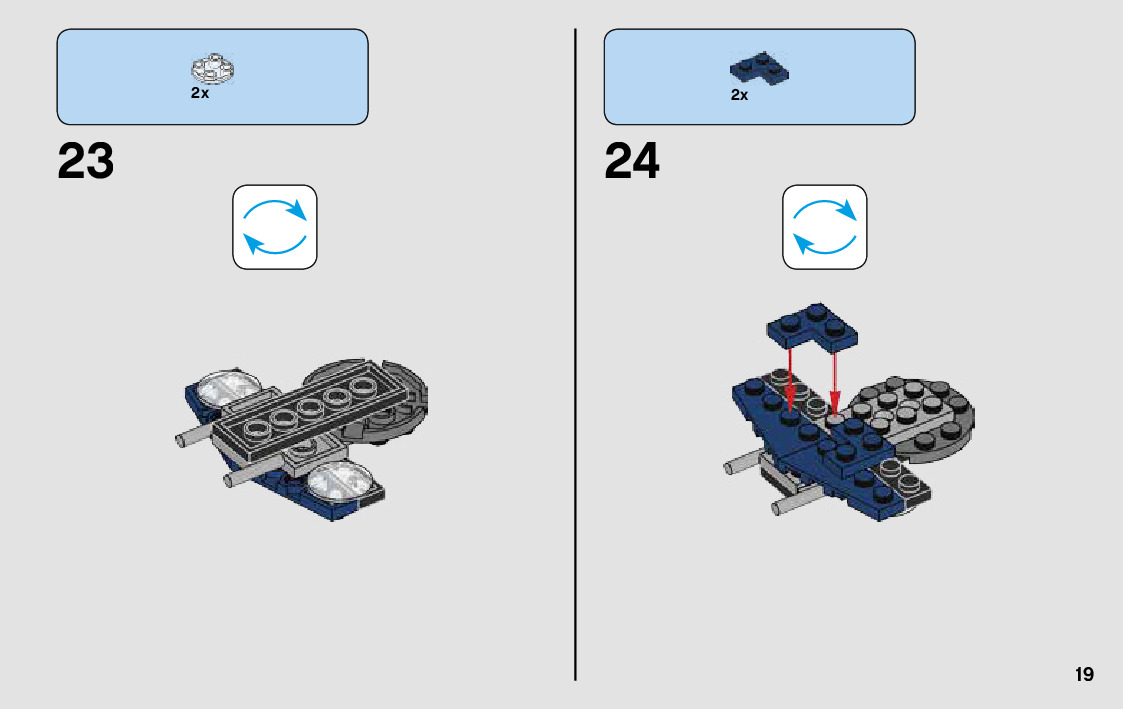 2x

23

2x

24

19