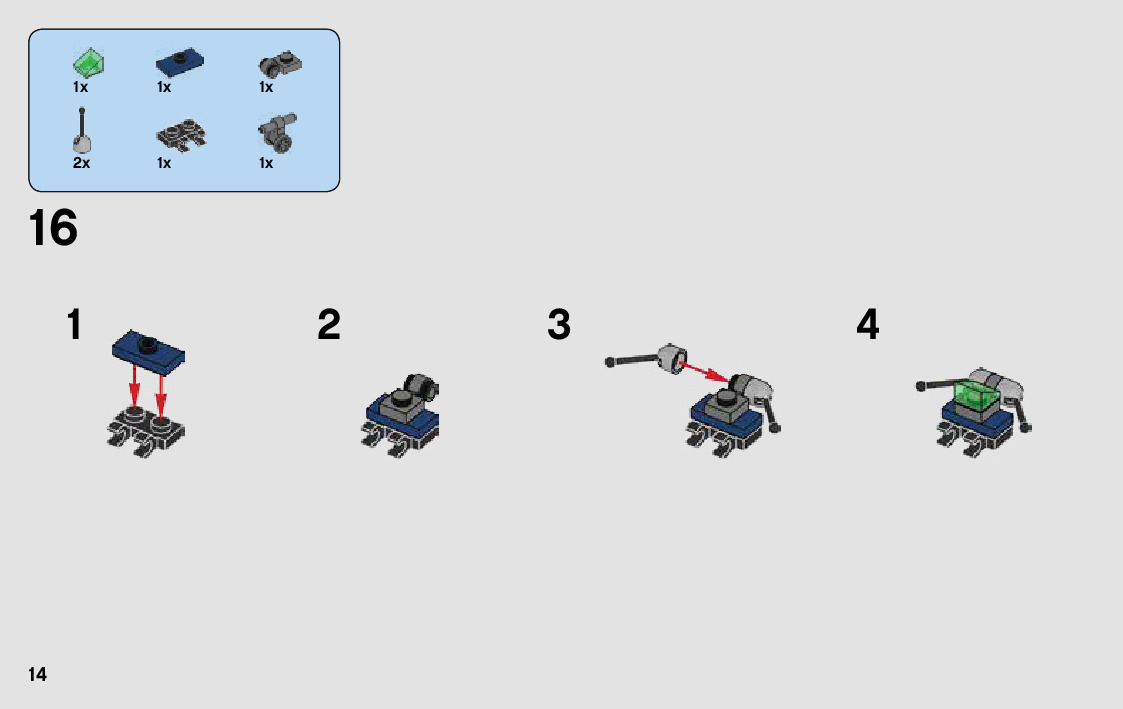 1x 1x 1x

2x 1x 1x

16

1

2

3

4

14