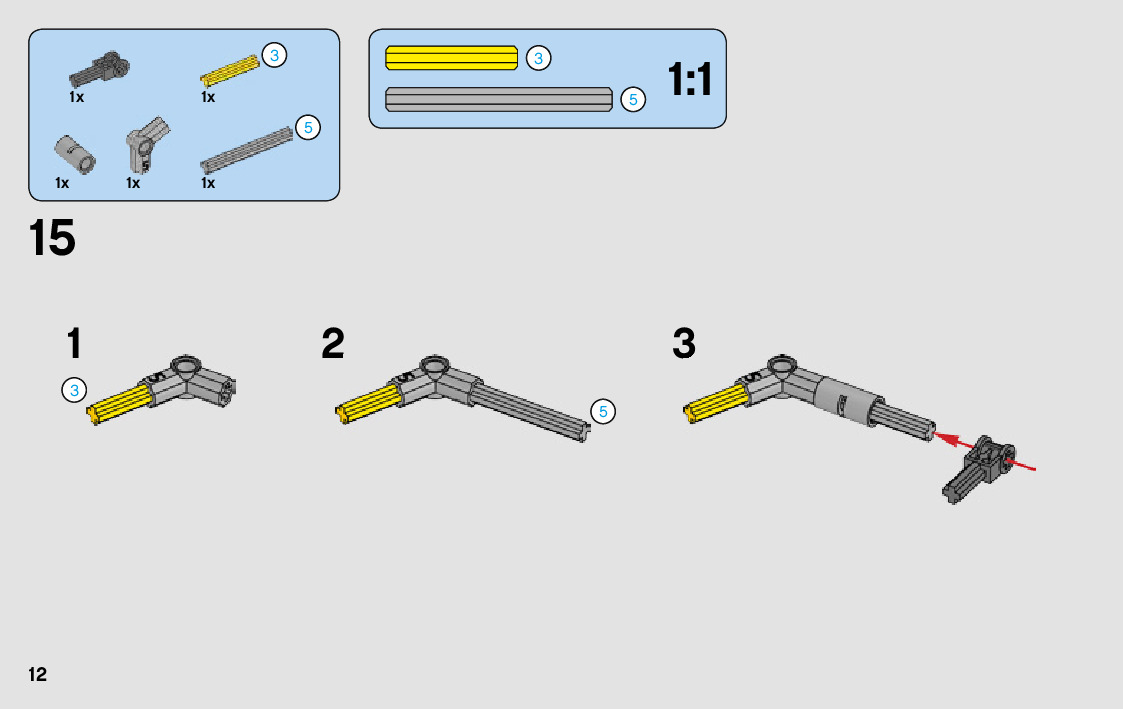 1x
3
1x
1x
1x
5
1x

3
5
1:1

15

1
3

2
5

3

12