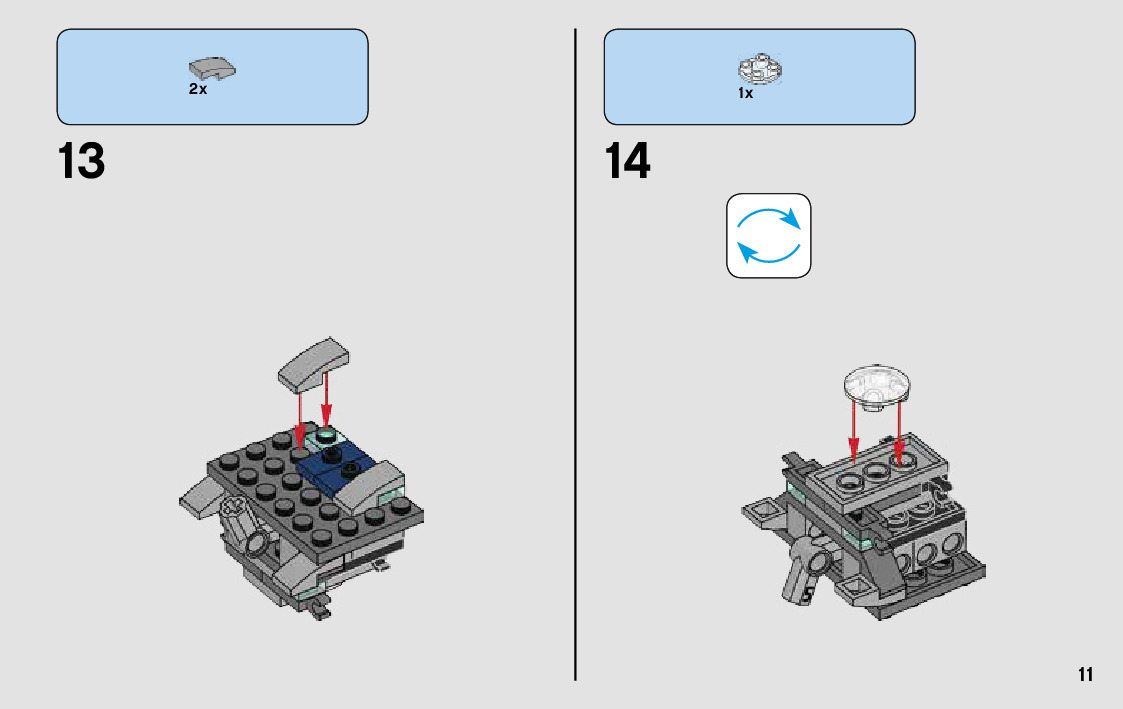 2x

13

1x

14

11