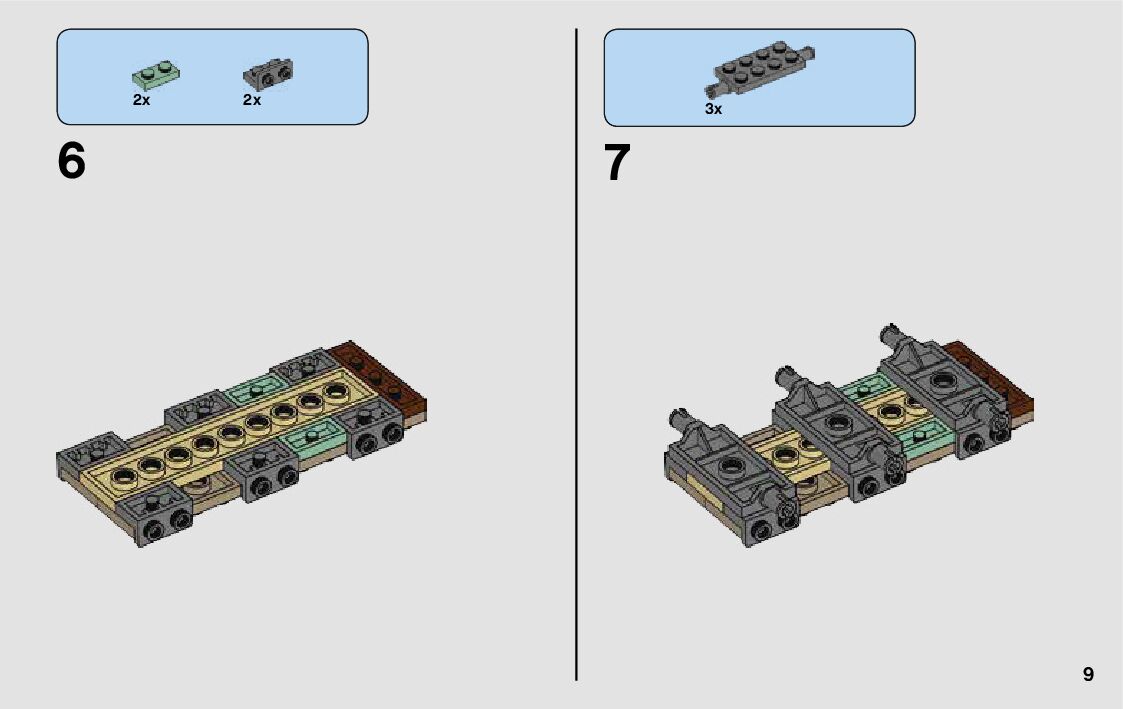 2x
2x

6

3x

7

9