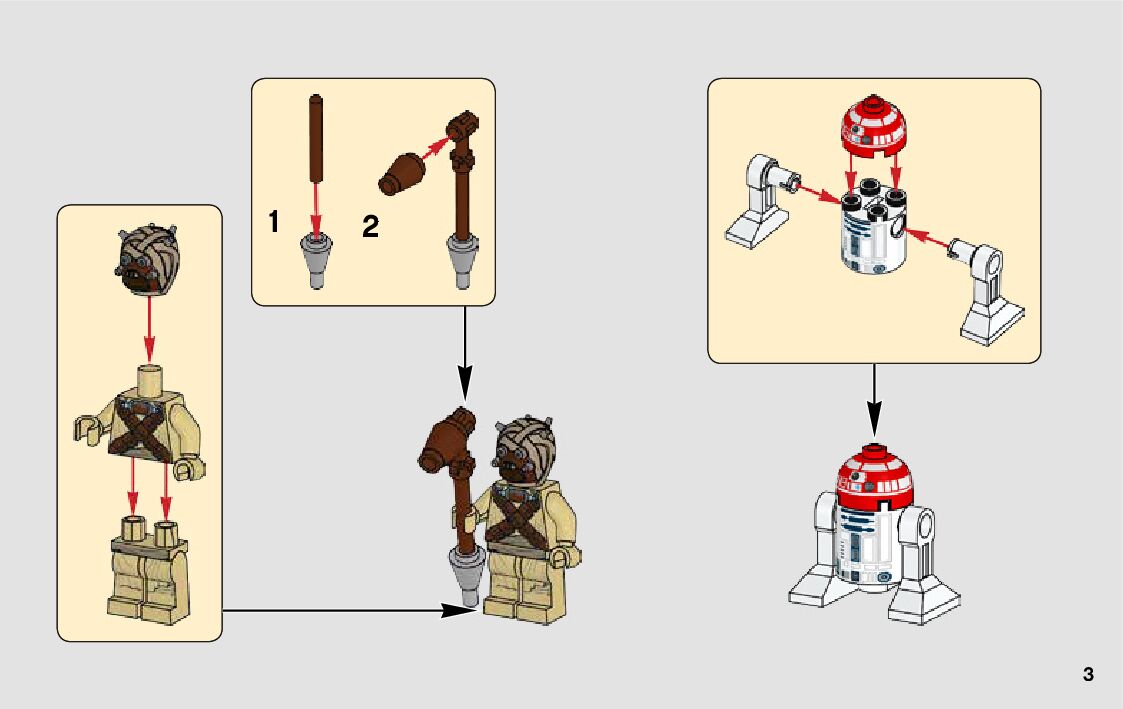 1
2

3