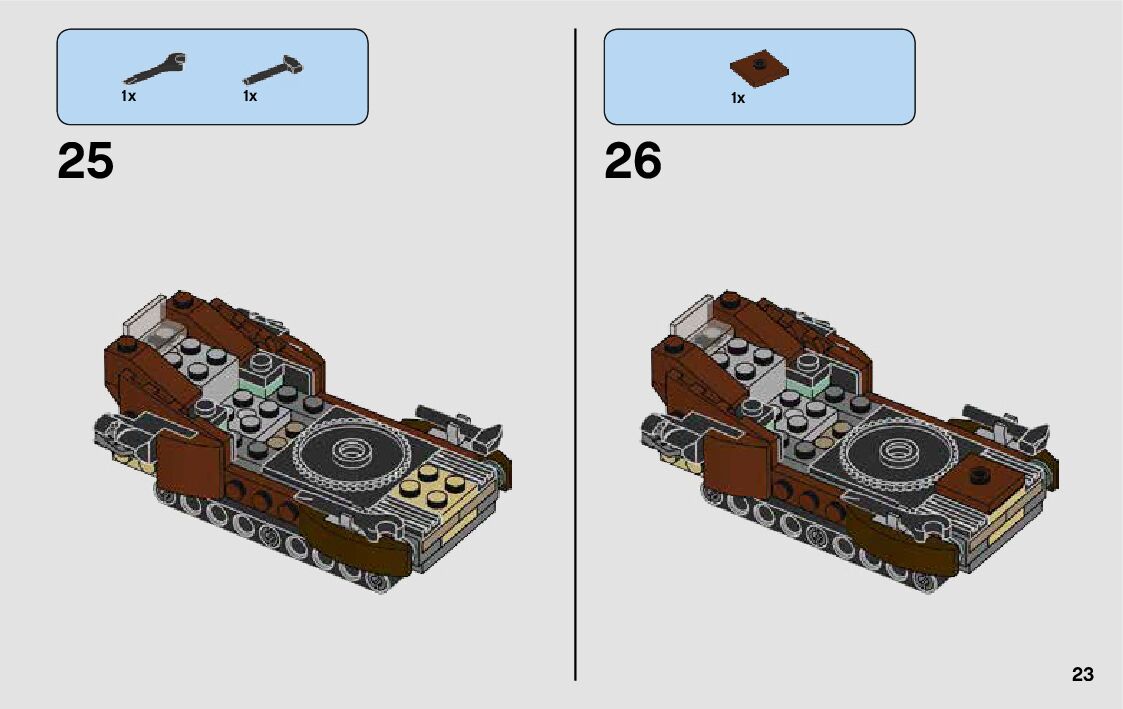 1x 1x

25

1x

26

23