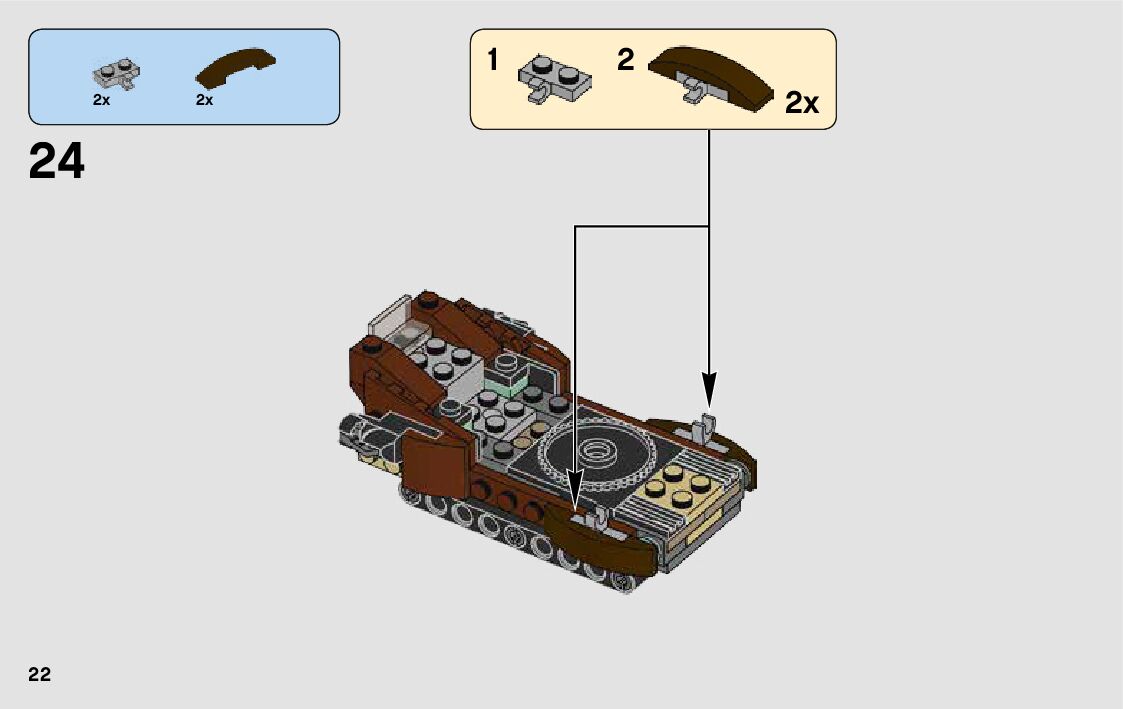 2x
2x

24

1
2
2x

22