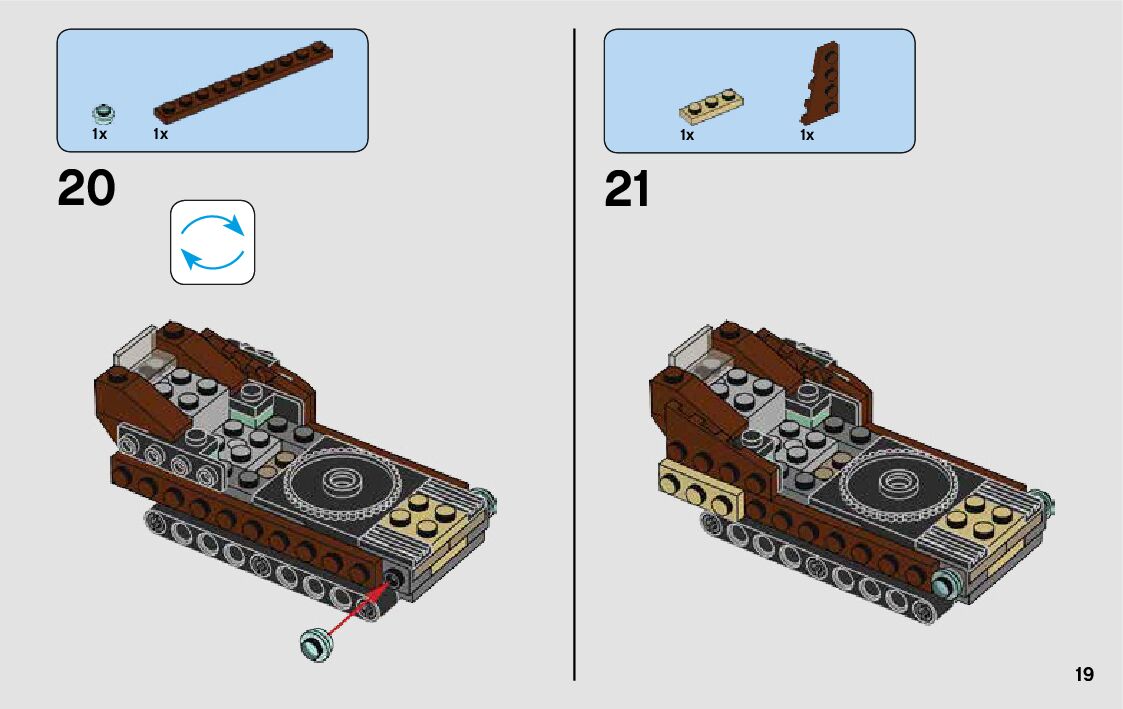 1x 1x

20

1x 1x

21

19