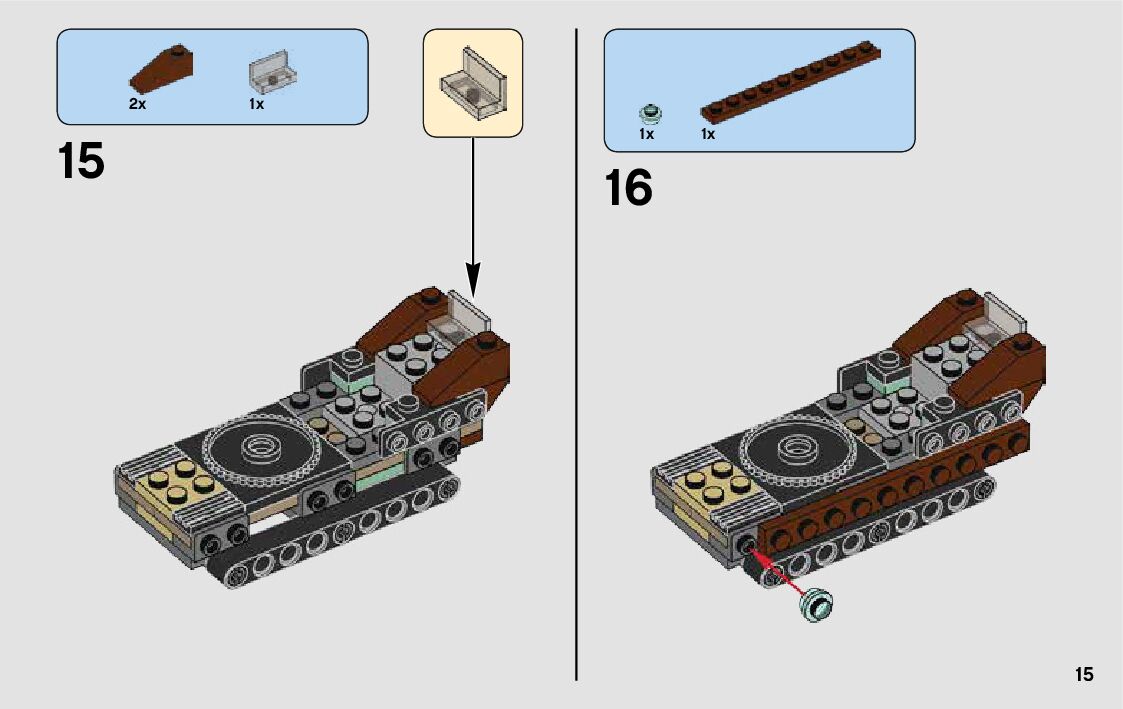 2x 1x

15

1x 1x

16

15