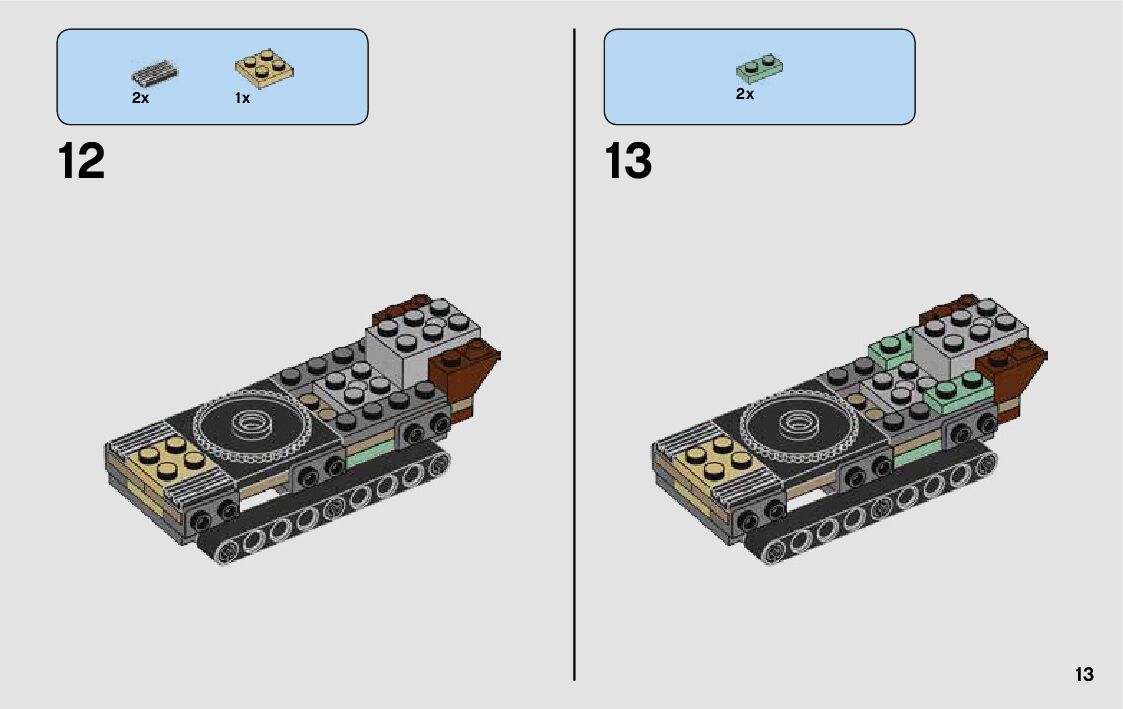 2x
1x

12

2x

13

13