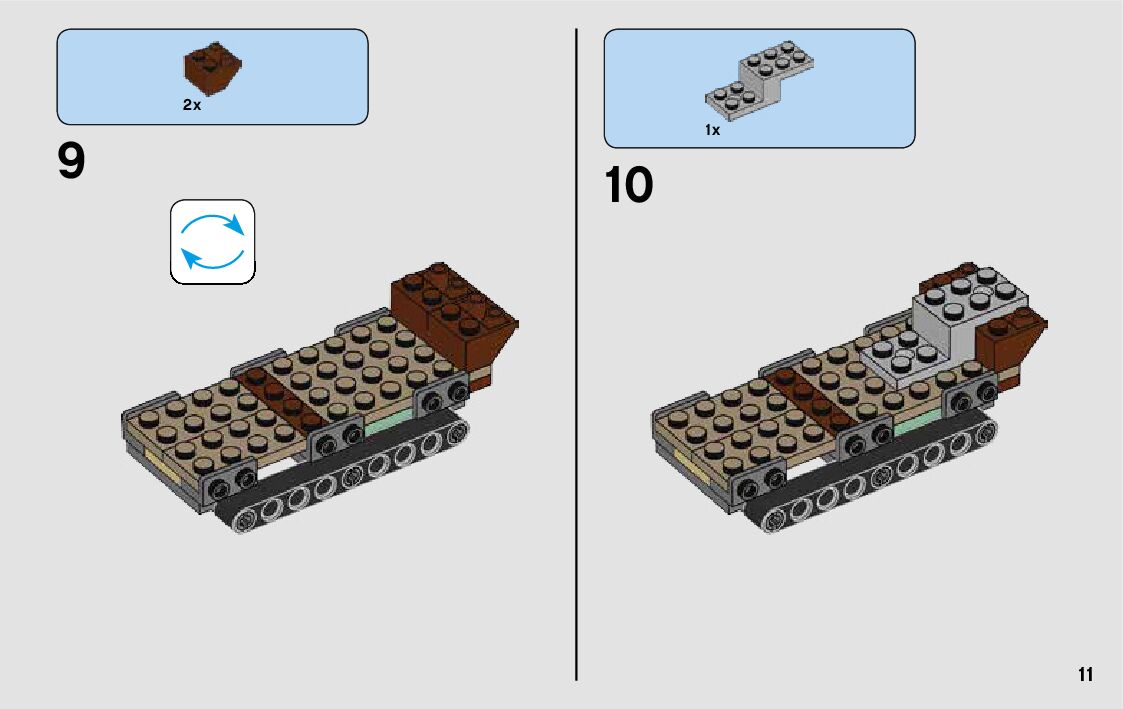 2x

9

1x

10

11