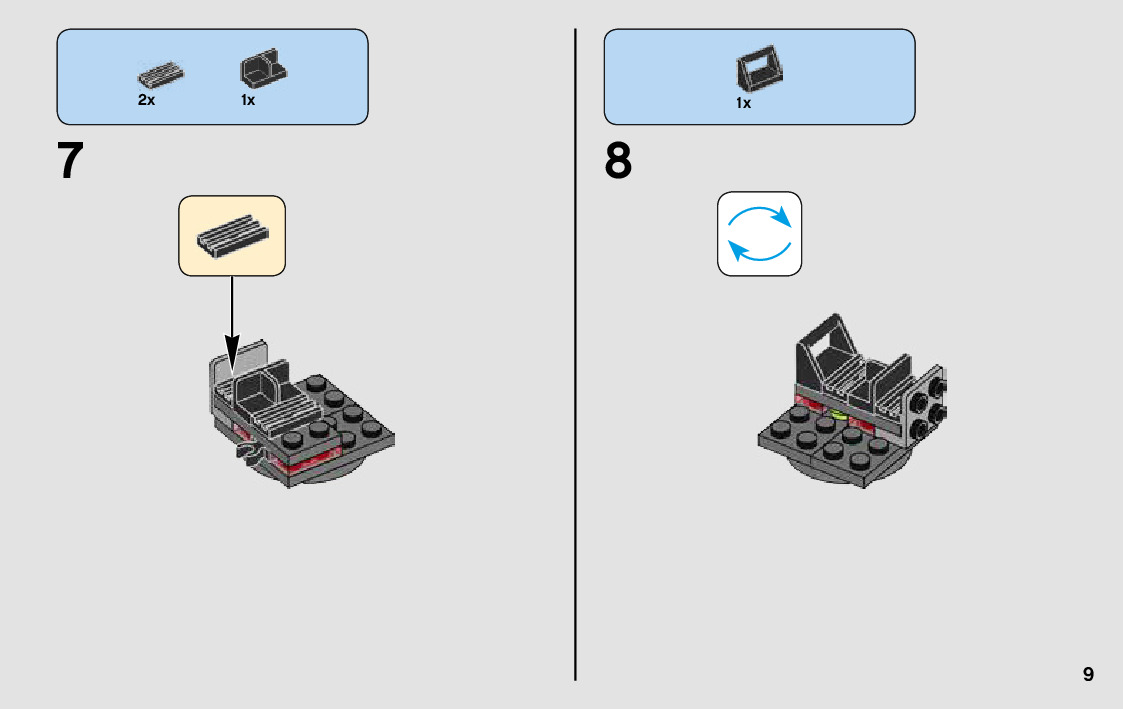 2x 1x

7

1x

8

9