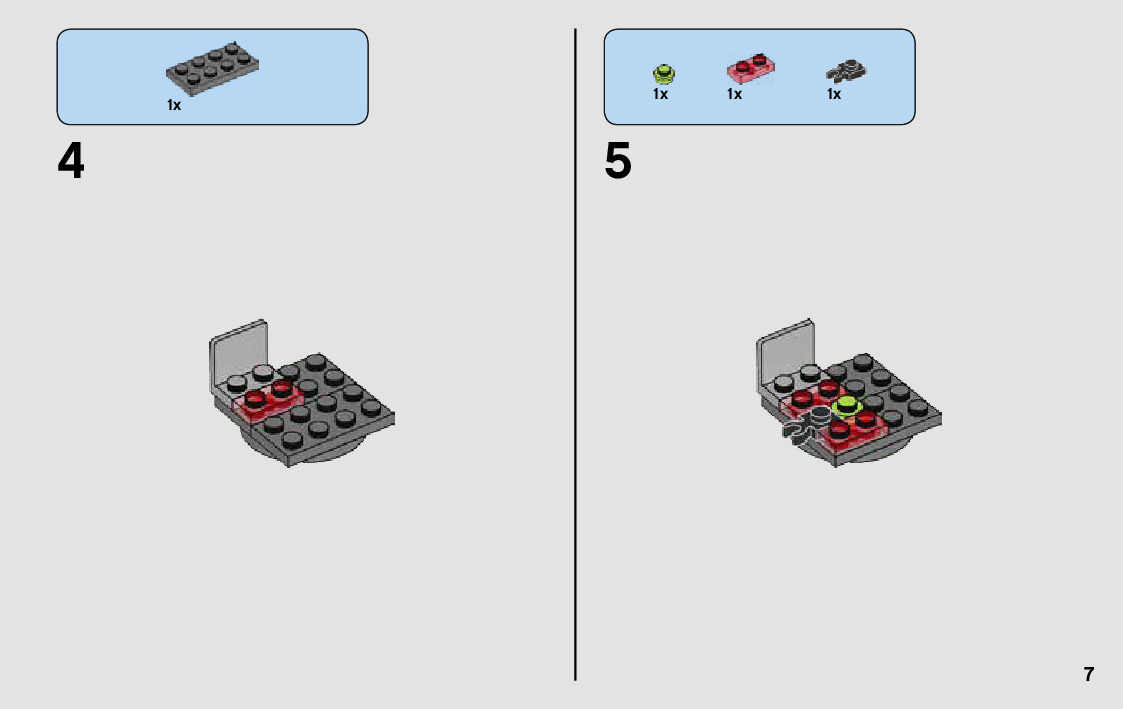 1x

4

1x 1x 1x

5

7