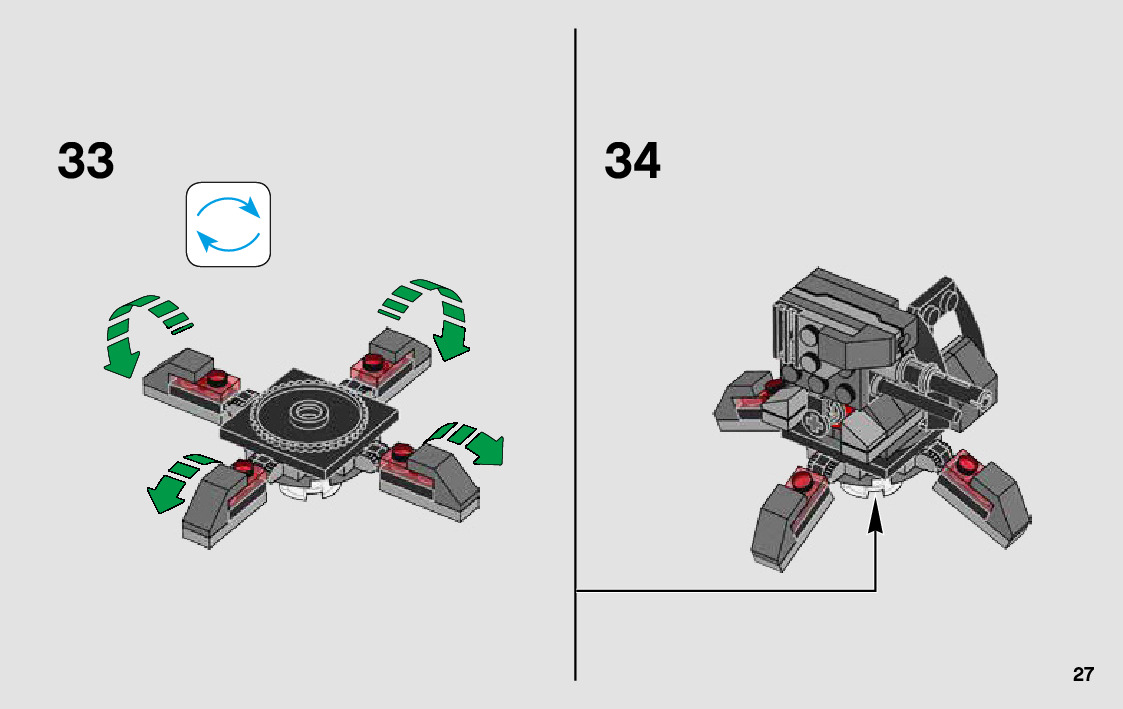 33

34

27