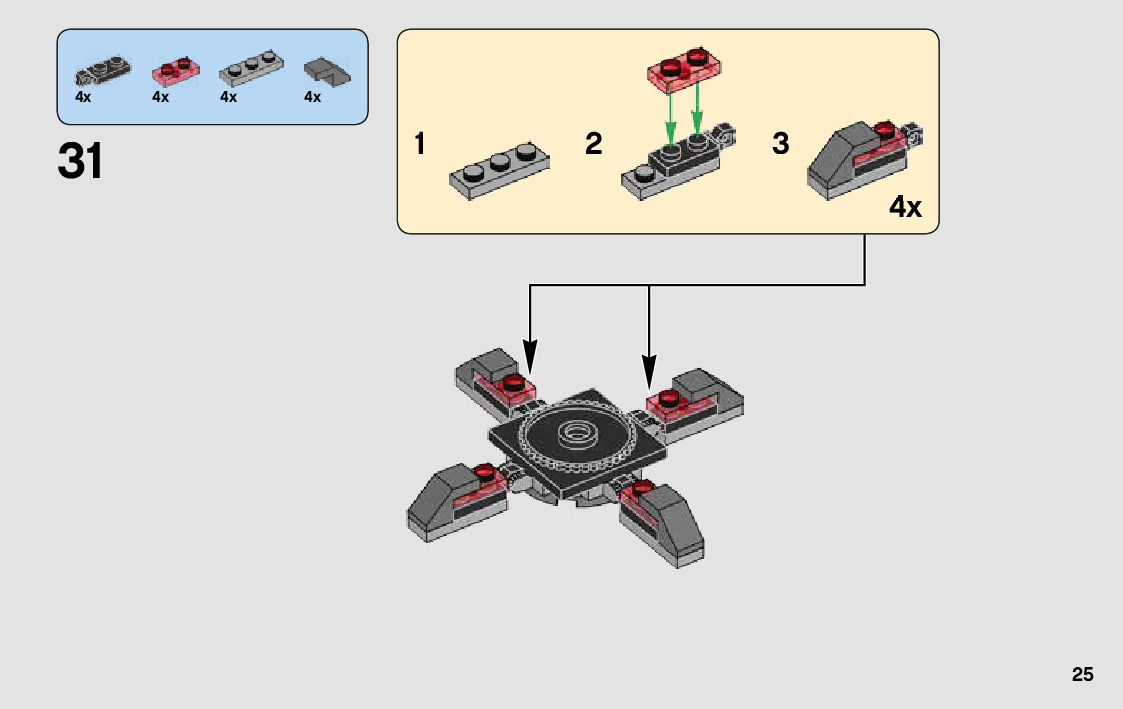 4x 4x 4x 4x

31

1 2 3

4x

25