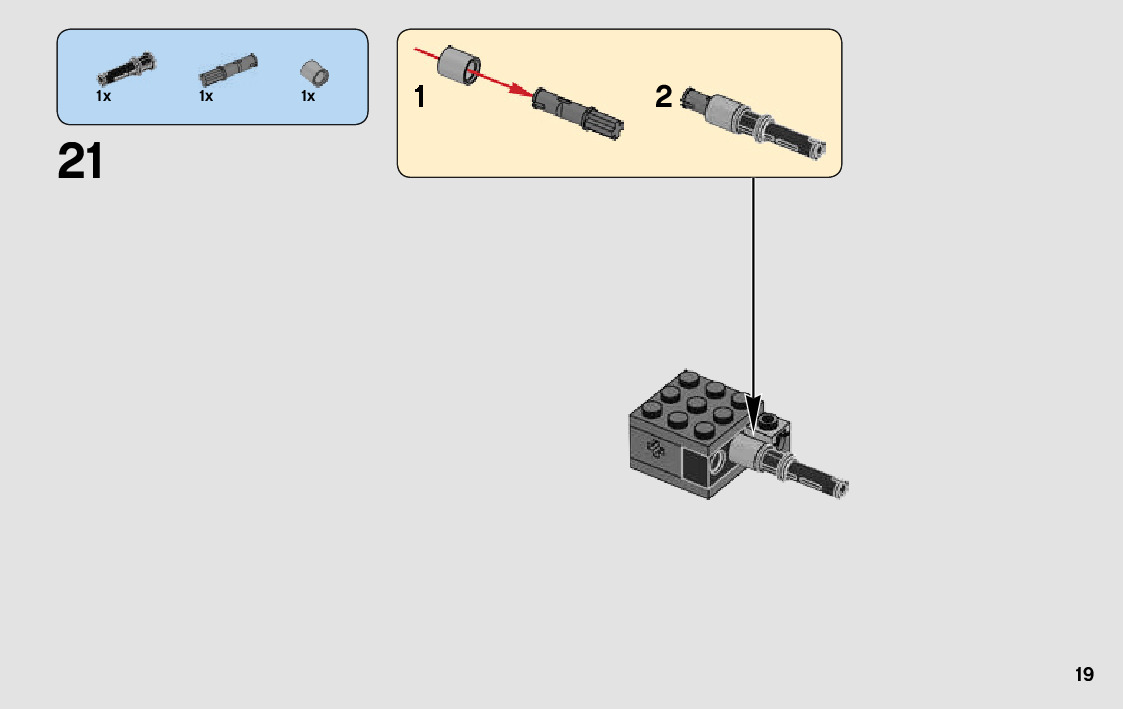 1x 1x 1x

21

1

2

19