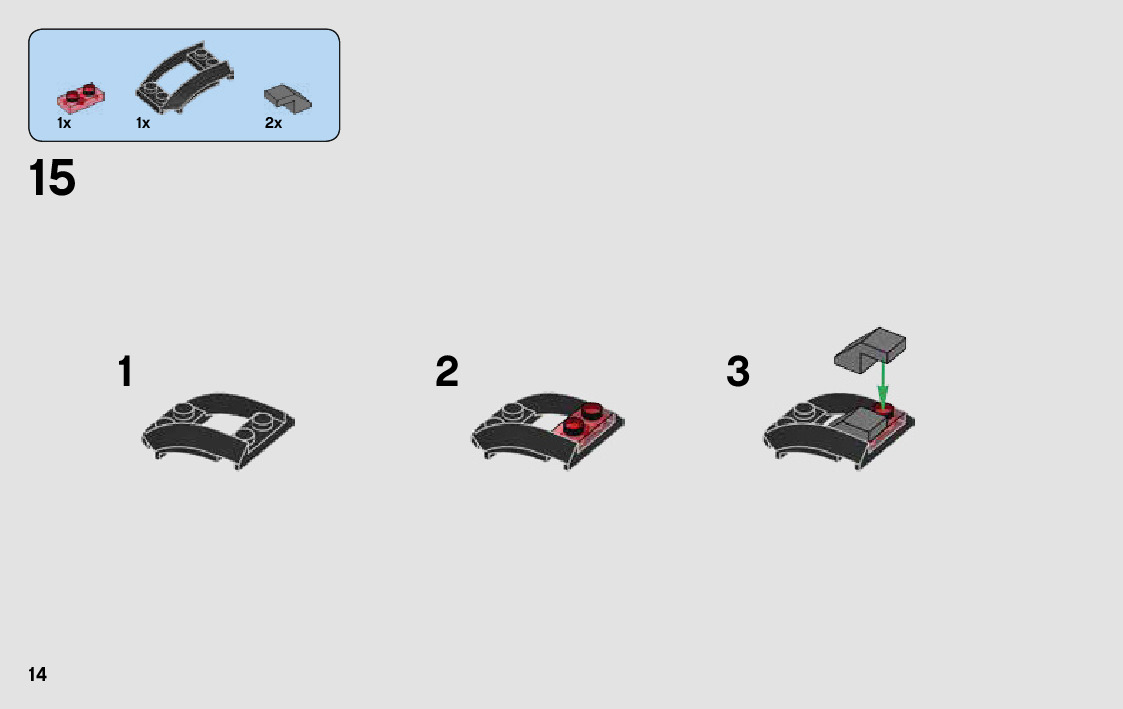 1x 1x 2x

15

1

2

3

14