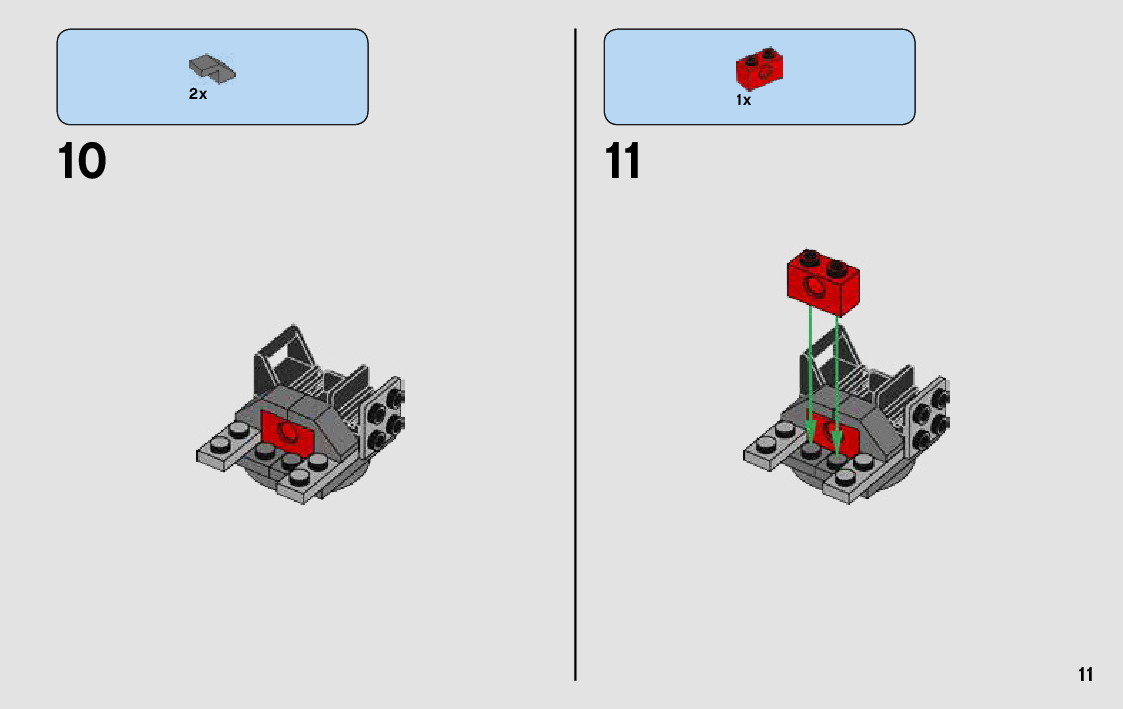 2x

10

1x

11

11