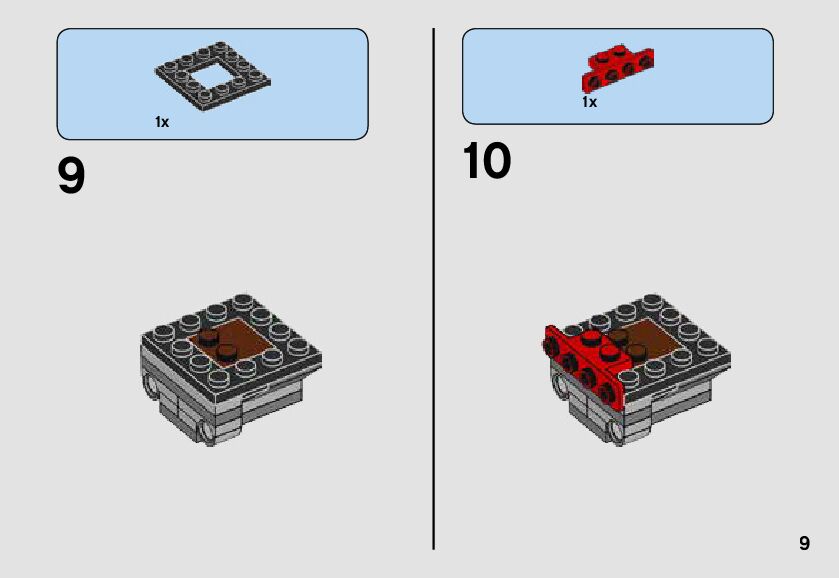 1x

9

1x

10

9