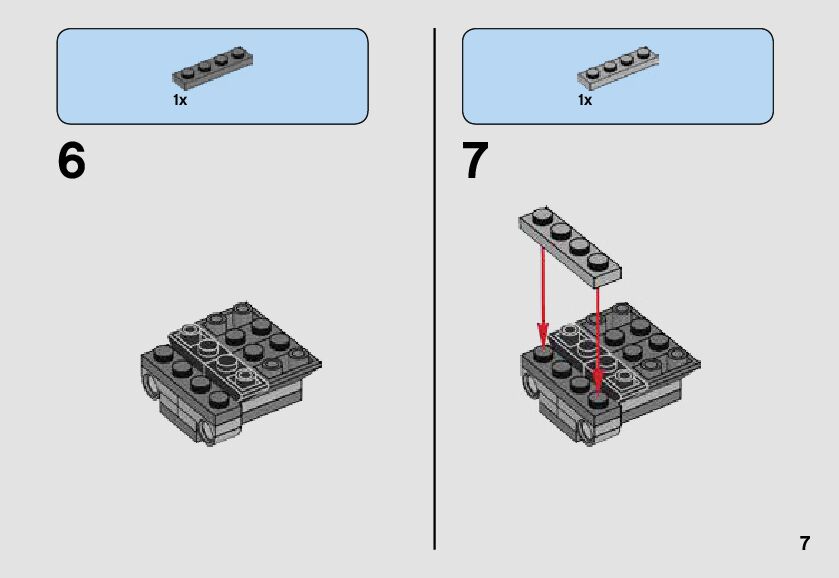 1x

6

1x

7

7