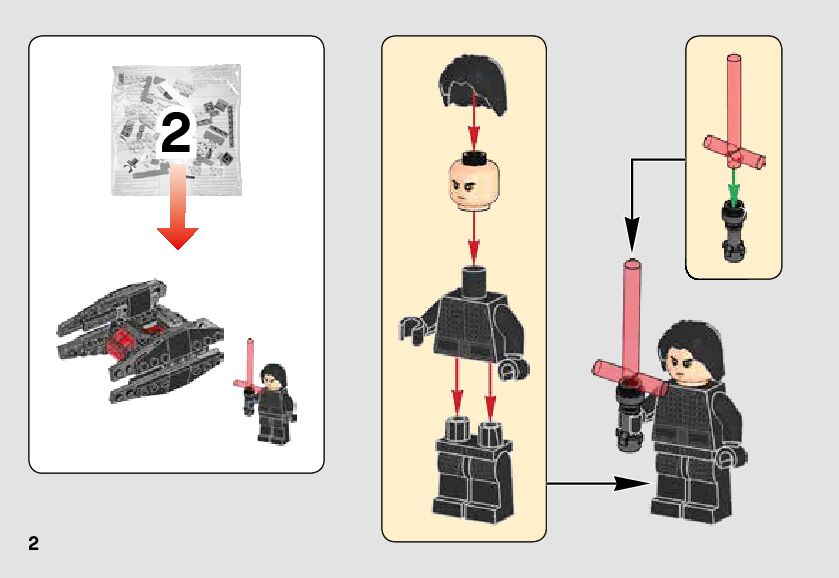 2

2