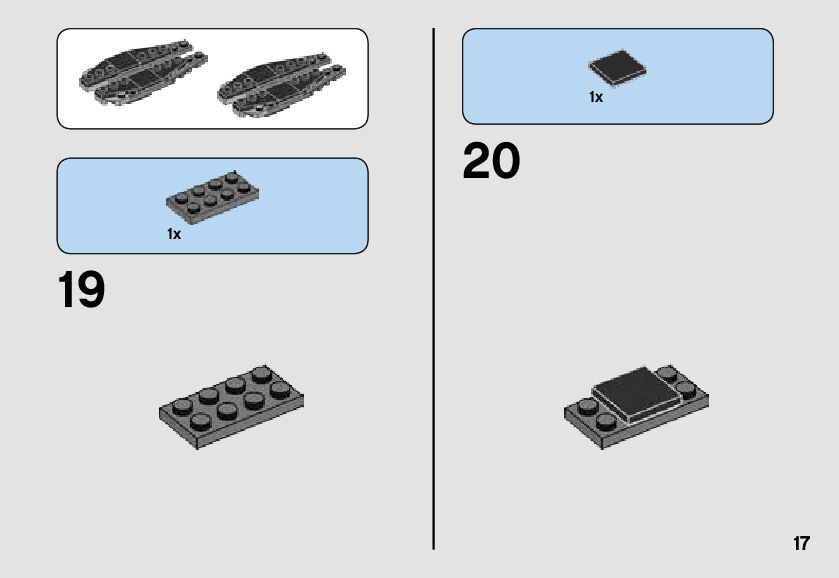 1x

19

1x

20

17