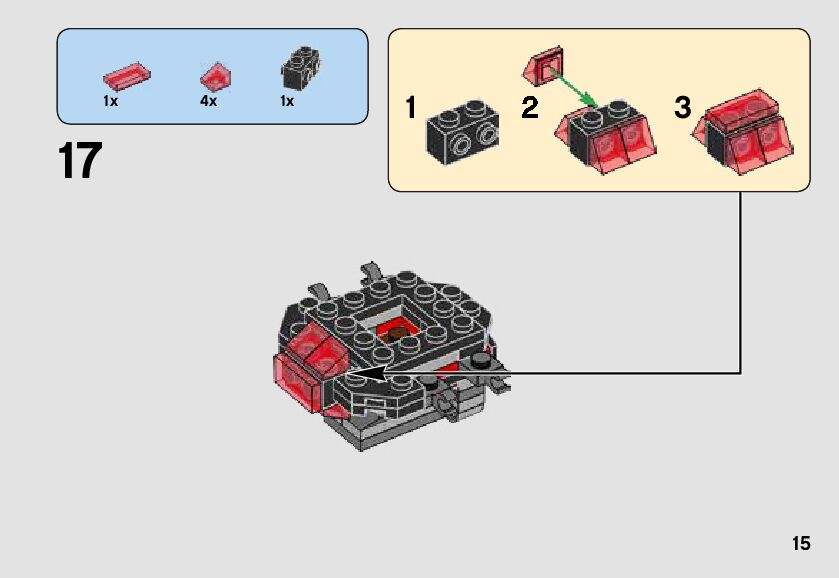 1x 4x 1x

17

1 2 3

15