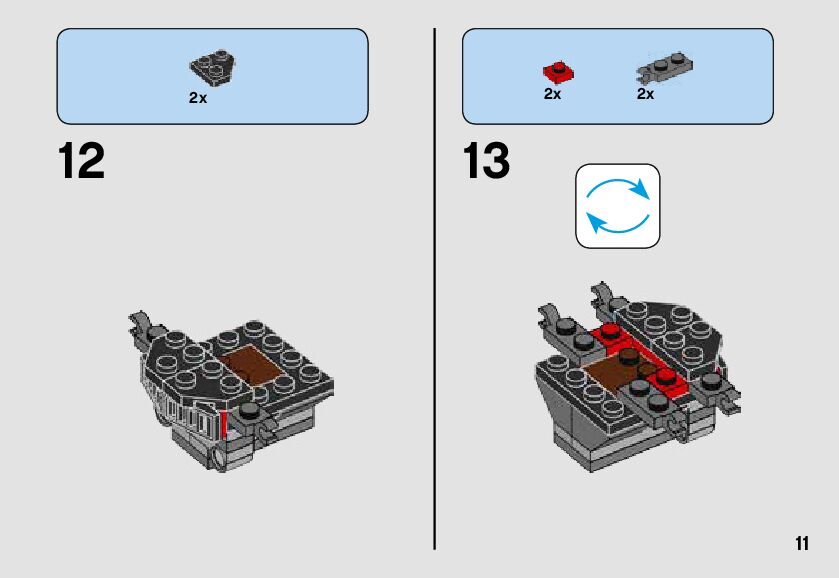 2x

12

2x 2x

13

11