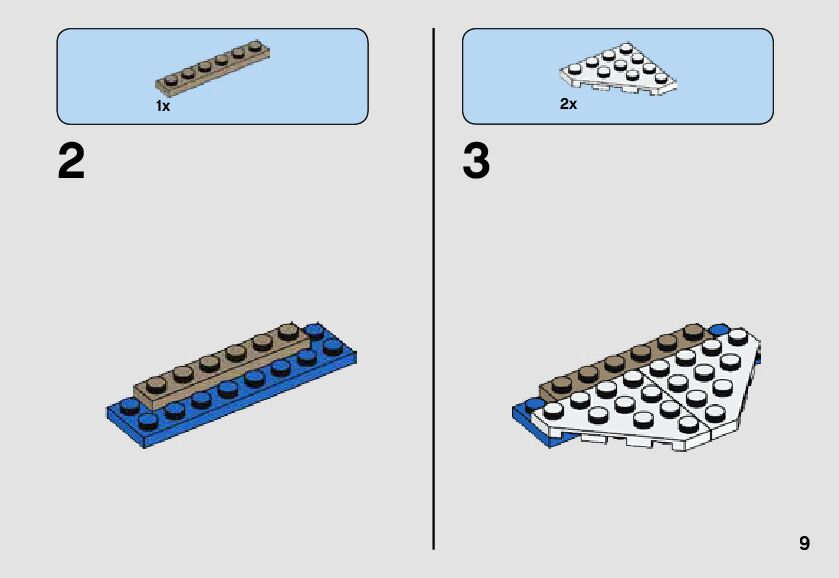 1x

2

2x

3

9