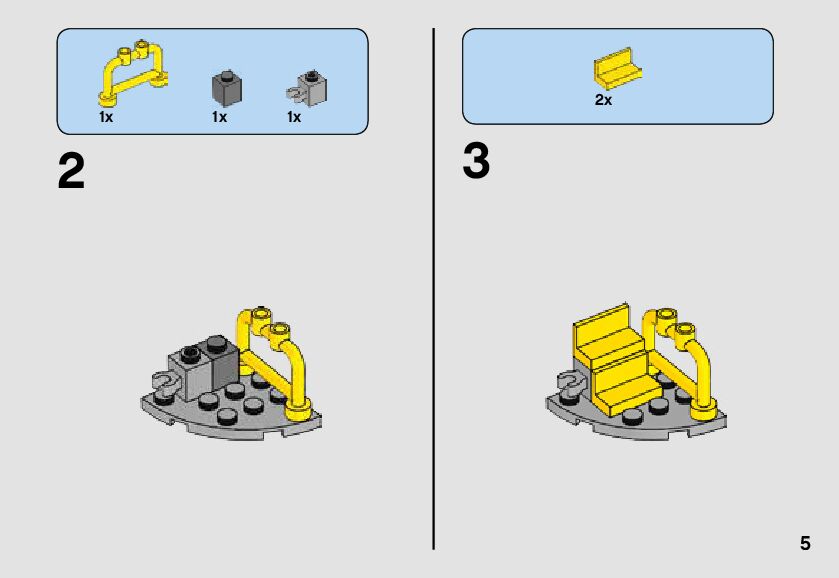 1x 1x 1x

2

2x

3

5