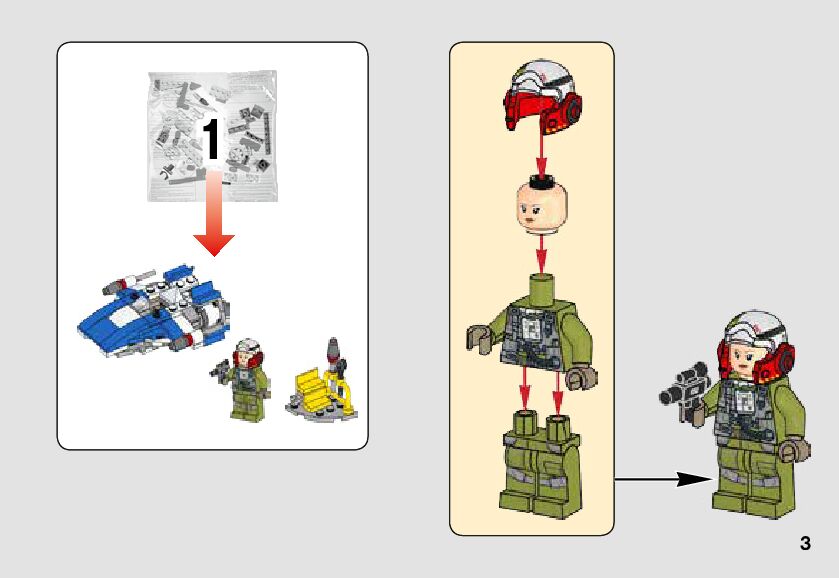 1

3