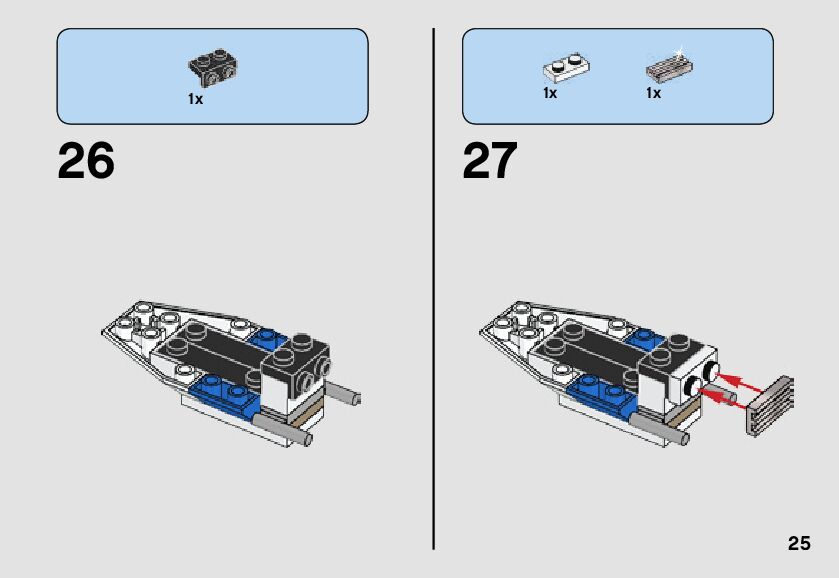 1x

26

1x

1x

27

25