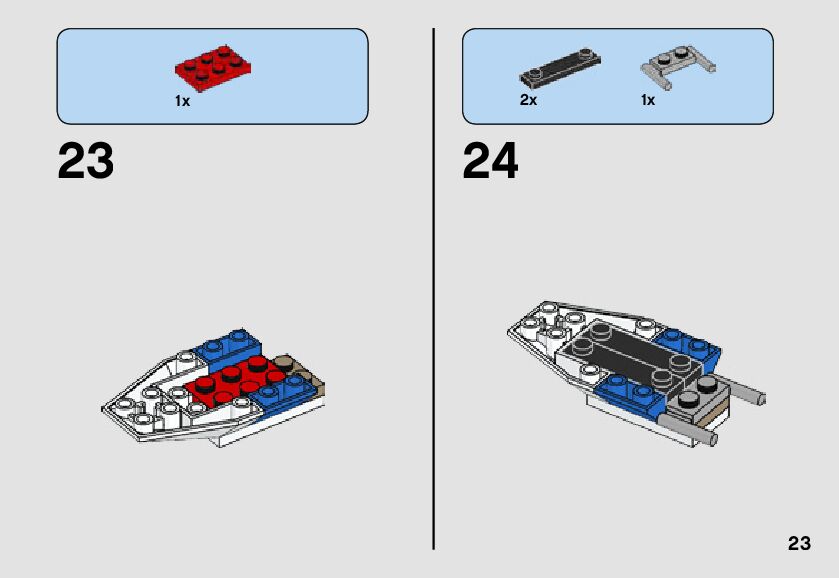 1x

23

2x 1x

24

23