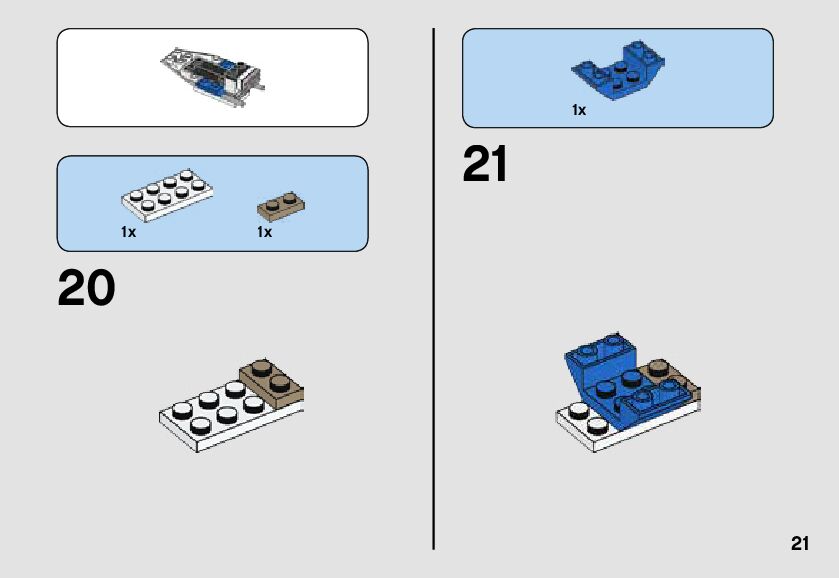 1x 1x

20

1x

21

21