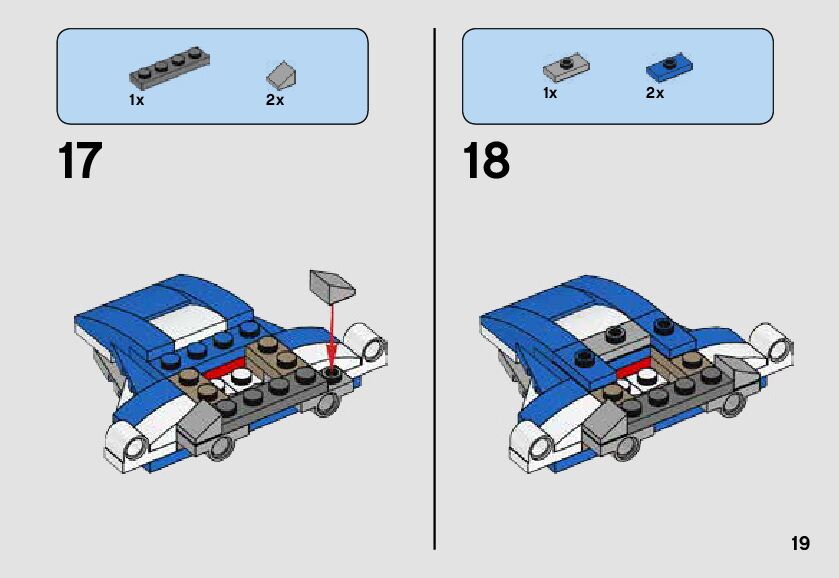 1x 2x

17

1x 2x

18

19