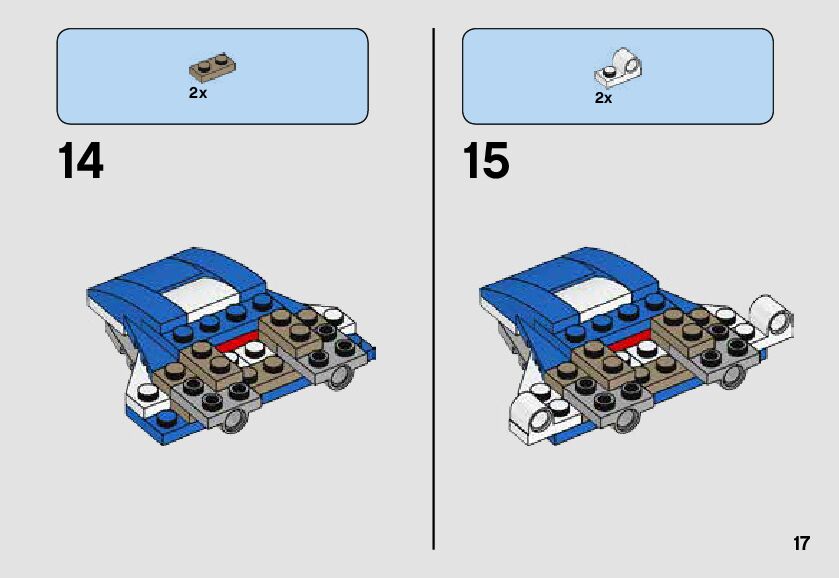 2x

14

2x

15

17