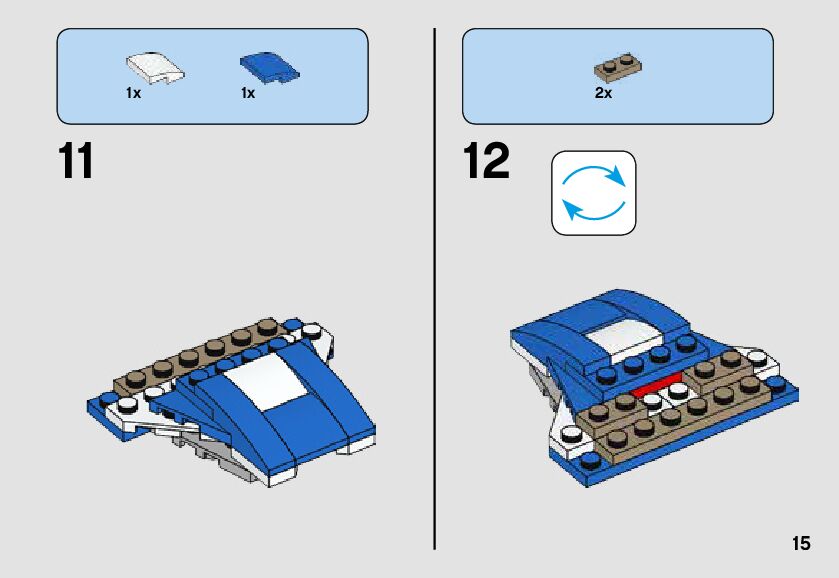 1x 1x

11

2x

12

15