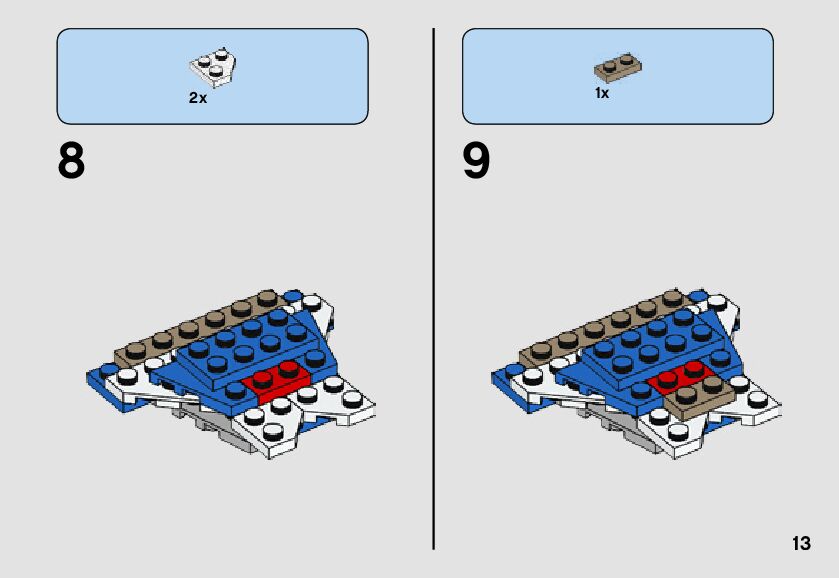 2x

8

1x

9

13