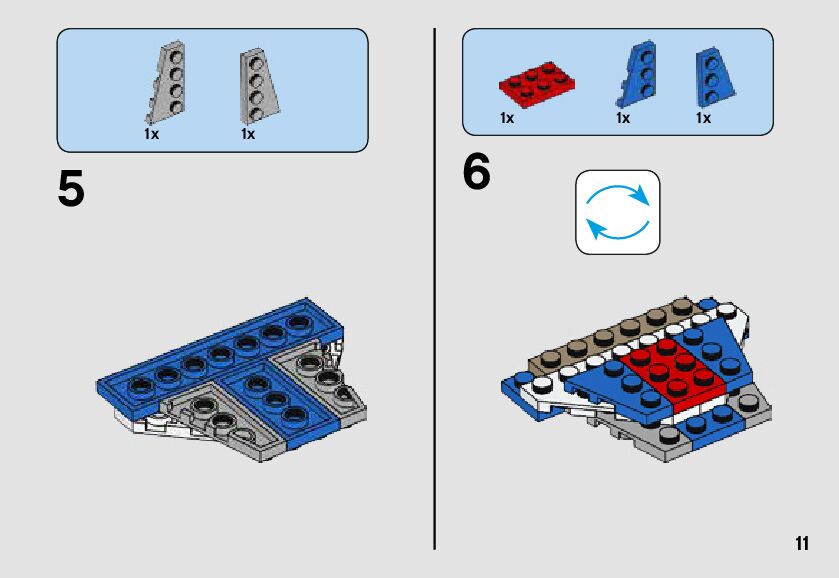 1x 1x

5

1x 1x 1x

6

11