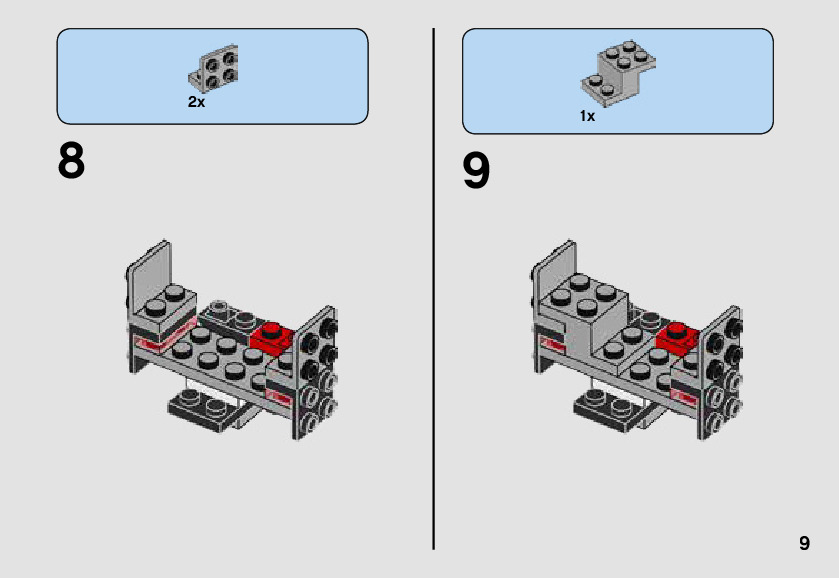 2x

8

1x

9

9