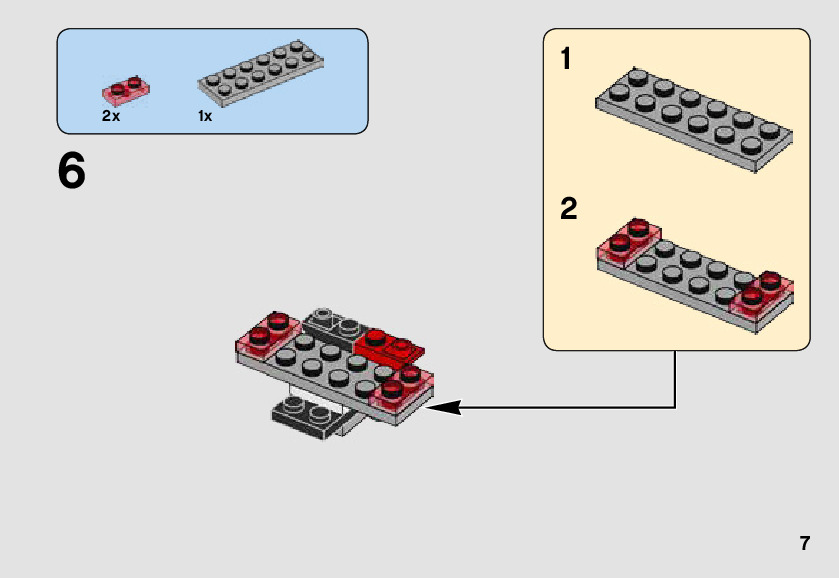 2x
1x

6

1

2

7