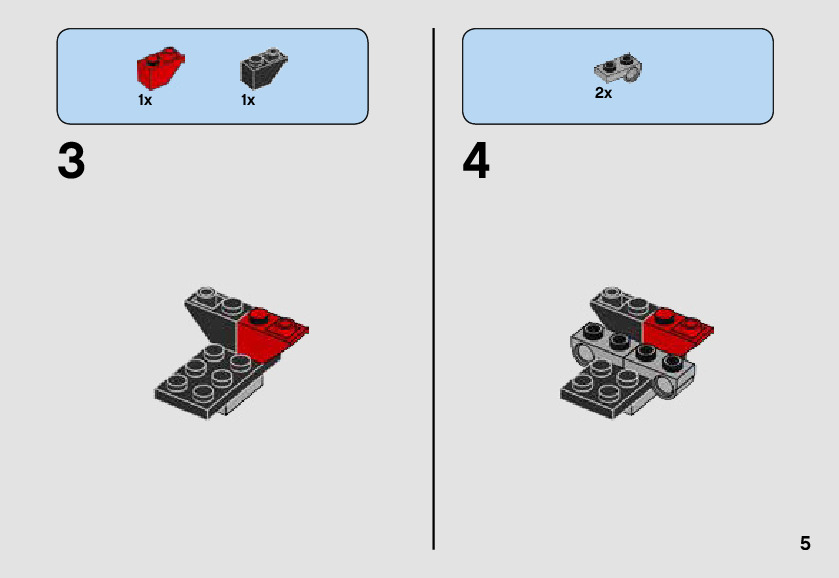 1x 1x

3

2x

4

5