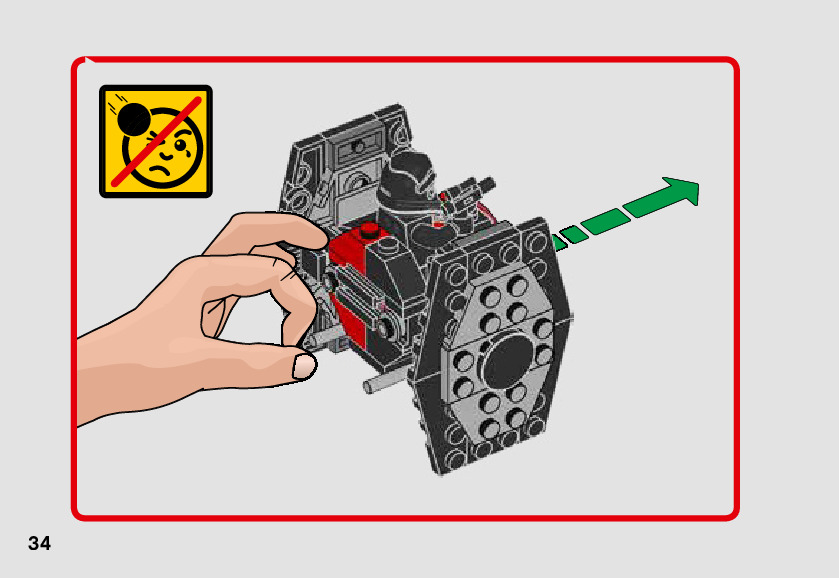 34