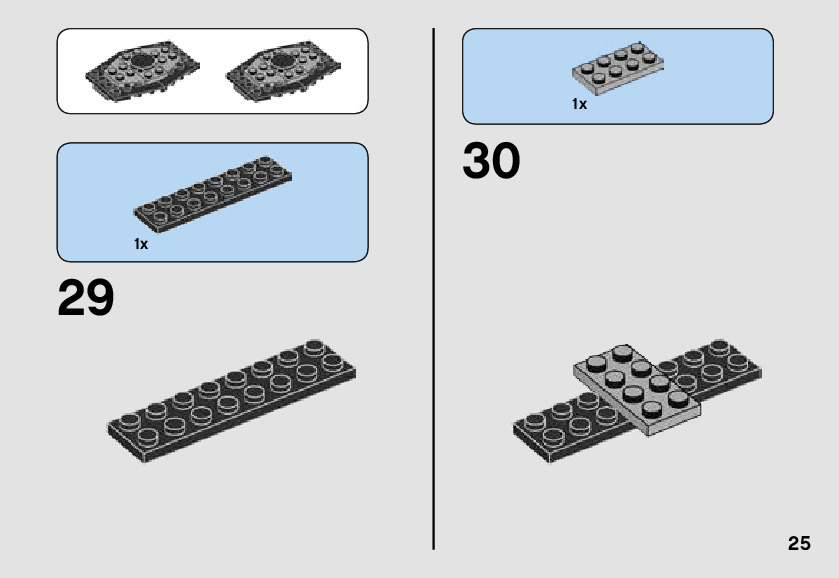 1x

29

1x

30

25