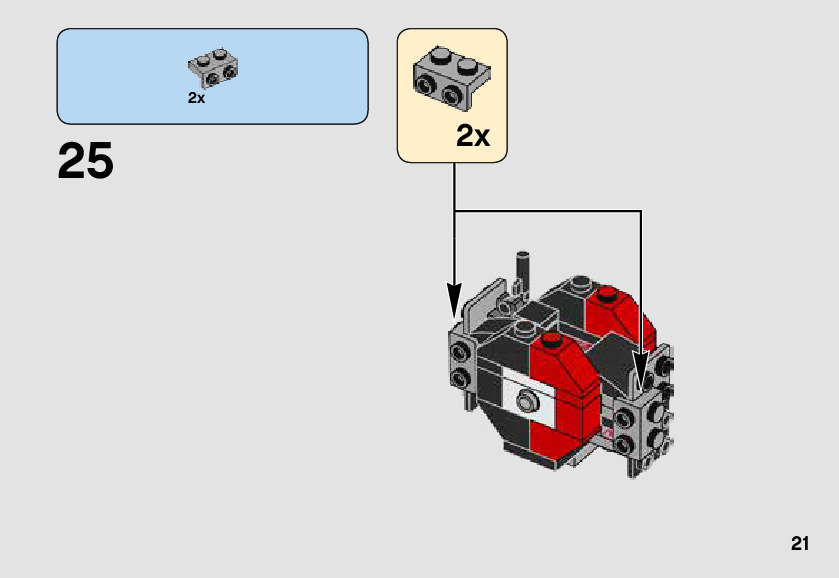 2x

25

2x

21