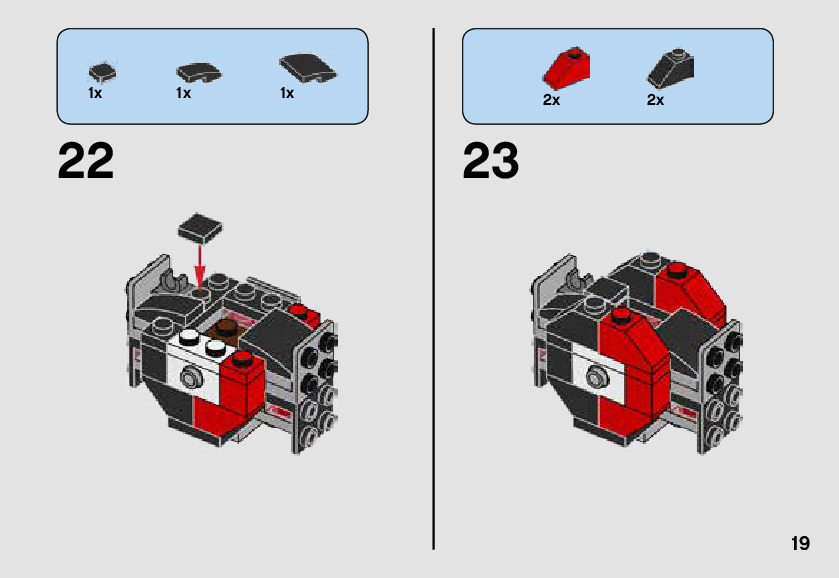 1x 1x 1x

22

2x 2x

23

19