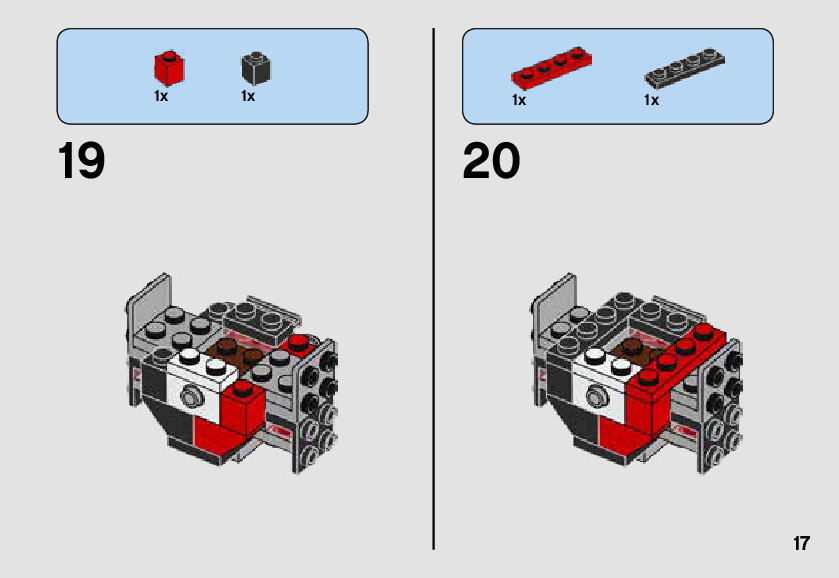 1x 1x

19

1x 1x

20

17