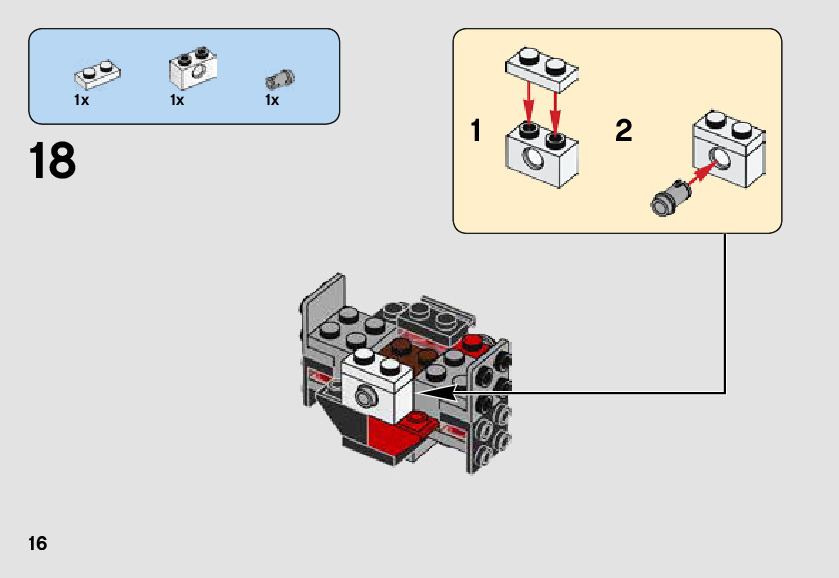 1x 1x 1x

18

1

2

16