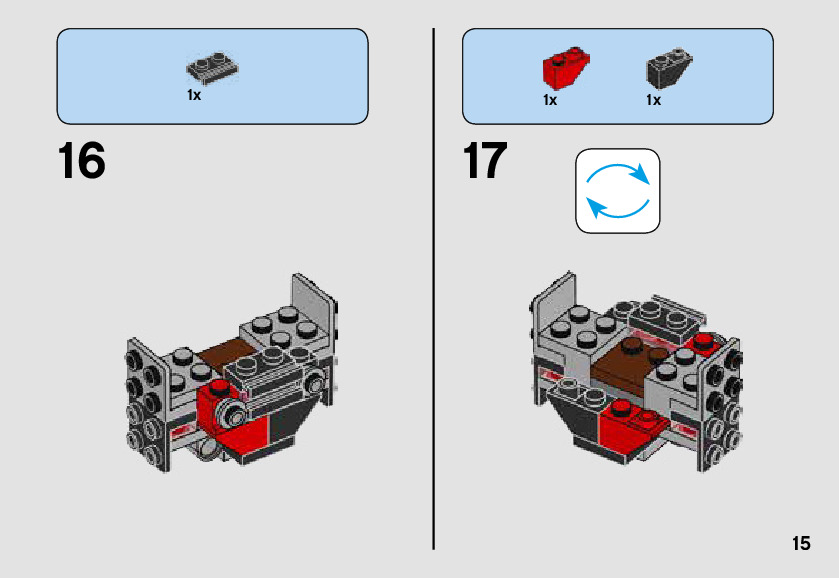 1x

16

1x 1x

17

15